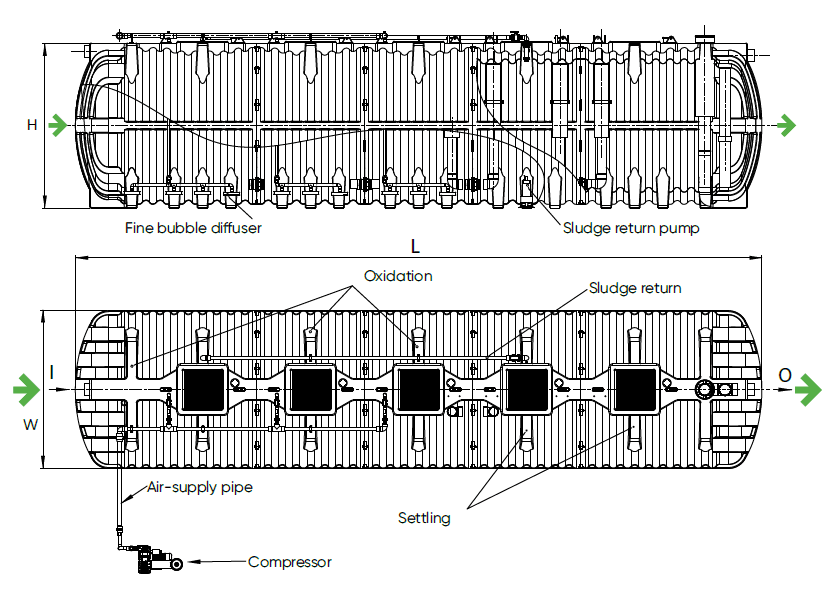 H

Fine bubble diffuser

Sludge return pump

L

Oxidation

Sludge return

I

O

W

Air-supply pipe

Settling

Compressor